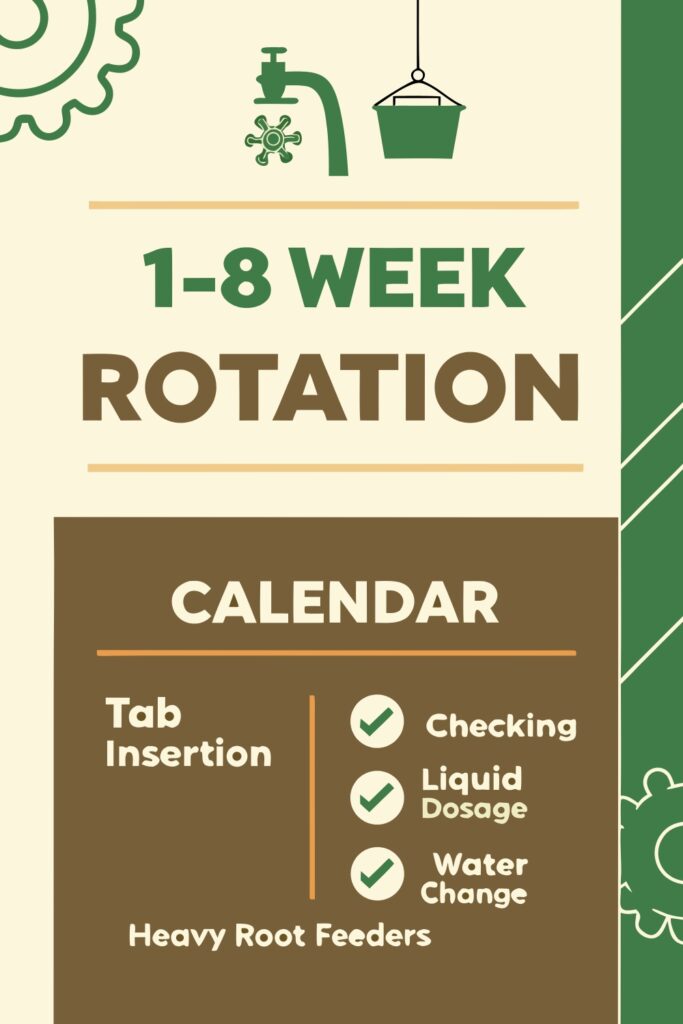 1-8 WEEK
ROTATION

CALENDAR

Tab Insertion

Checking

Liquid Dosage

Water Change

Heavy Root Feeders